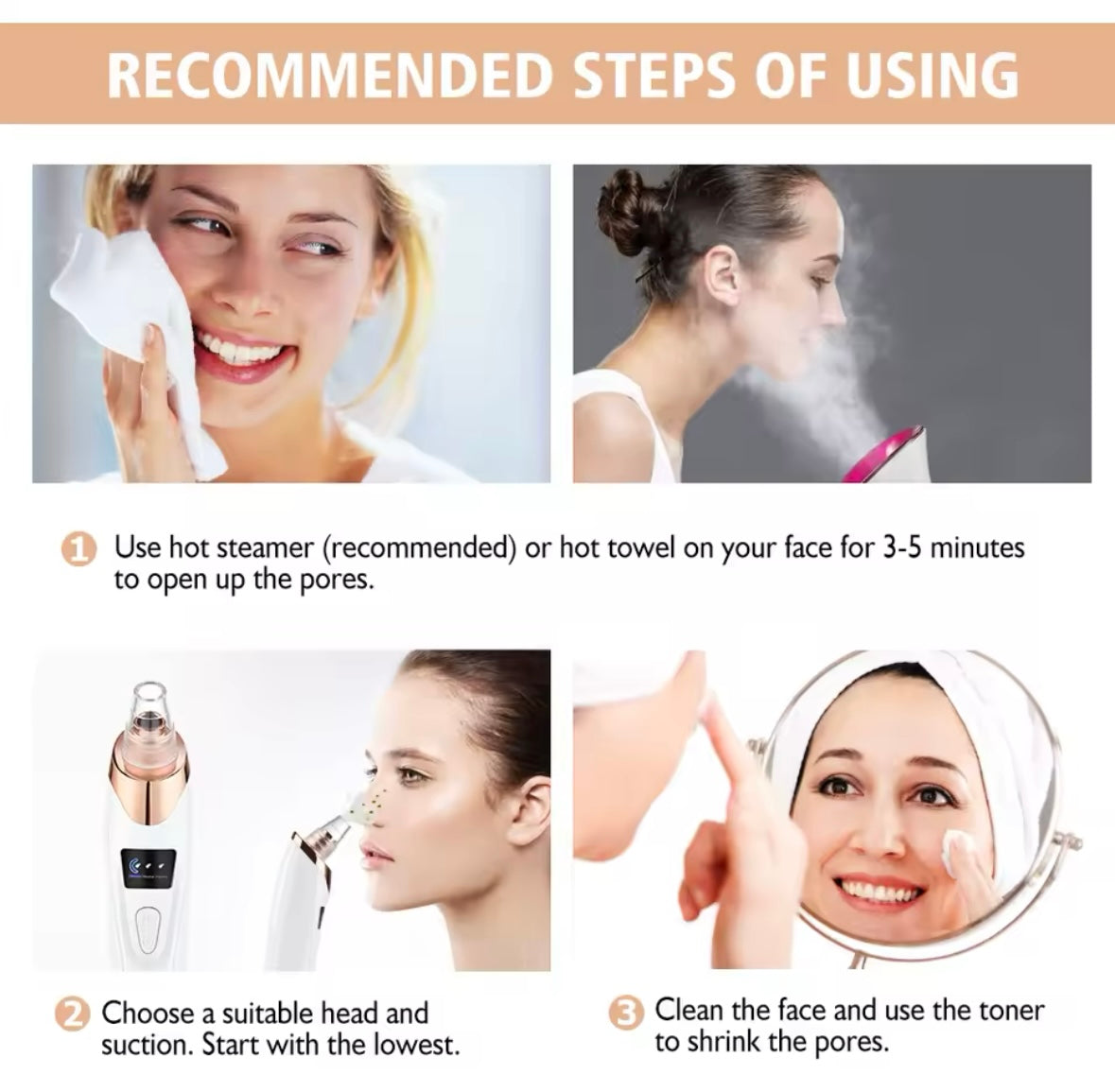 RECOMMENDED STEPS OF USING

1 Use hot steamer (recommended) or hot towel on your face for 3-5 minutes to open up the pores.

2 Choose a suitable head and suction. Start with the lowest.

3 Clean the face and use the toner to shrink the pores.